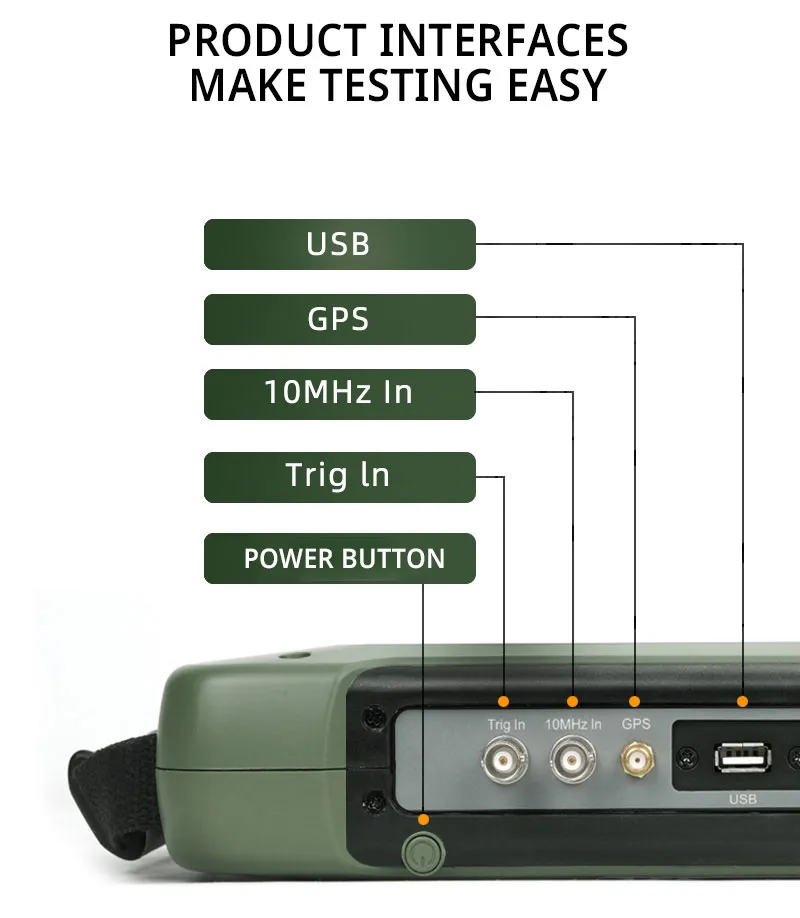 PRODUCT INTERFACES
MAKE TESTING EASY

USB

GPS

10MHz In

Trig In

POWER BUTTON

Trig In
10MHz In
GPS
USB