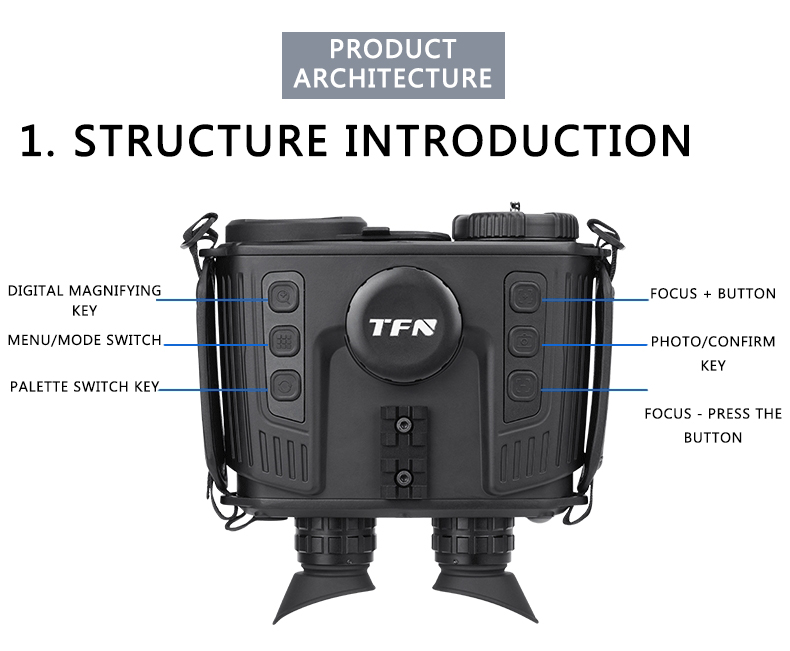 PRODUCT ARCHITECTURE

1. STRUCTURE INTRODUCTION

DIGITAL MAGNIFYING KEY

MENU/MODE SWITCH

PALETTE SWITCH KEY

TFN

FOCUS + BUTTON

PHOTO/CONFIRM KEY

FOCUS - PRESS THE BUTTON