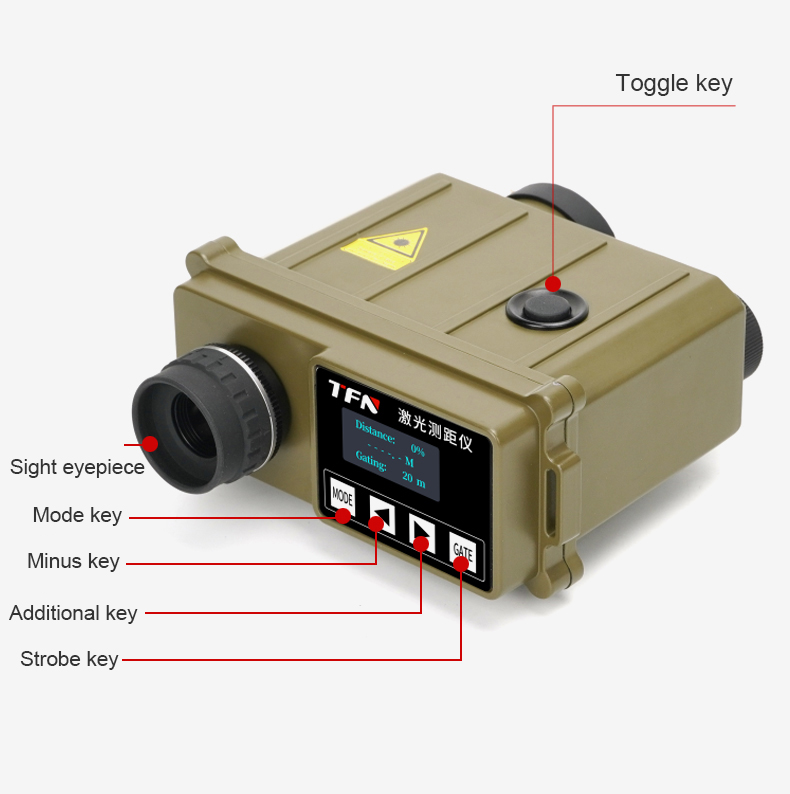 Toggle key

TFN
激光测距仪
Distance: 0%
- - - - - M
Gating: 20 m

MODE
GATE

Sight eyepiece
Mode key
Minus key
Additional key
Strobe key