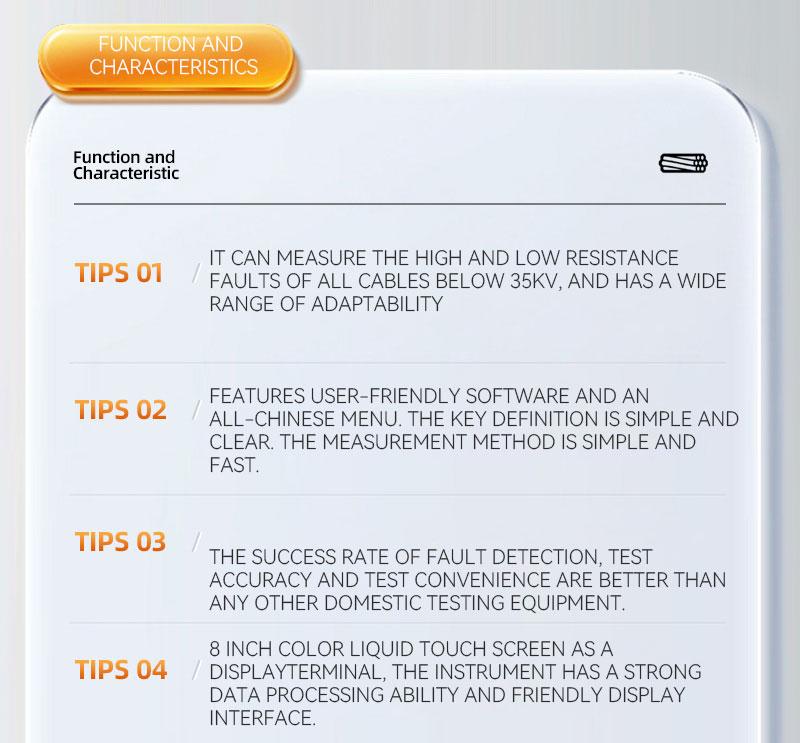 FUNCTION AND CHARACTERISTICS

Function and Characteristic

TIPS 01 / IT CAN MEASURE THE HIGH AND LOW RESISTANCE FAULTS OF ALL CABLES BELOW 35KV, AND HAS A WIDE RANGE OF ADAPTABILITY

TIPS 02 / FEATURES USER-FRIENDLY SOFTWARE AND AN ALL-CHINESE MENU. THE KEY DEFINITION IS SIMPLE AND CLEAR. THE MEASUREMENT METHOD IS SIMPLE AND FAST.

TIPS 03 / THE SUCCESS RATE OF FAULT DETECTION, TEST ACCURACY AND TEST CONVENIENCE ARE BETTER THAN ANY OTHER DOMESTIC TESTING EQUIPMENT.

TIPS 04 / 8 INCH COLOR LIQUID TOUCH SCREEN AS A DISPLAYTERMINAL, THE INSTRUMENT HAS A STRONG DATA PROCESSING ABILITY AND FRIENDLY DISPLAY INTERFACE.