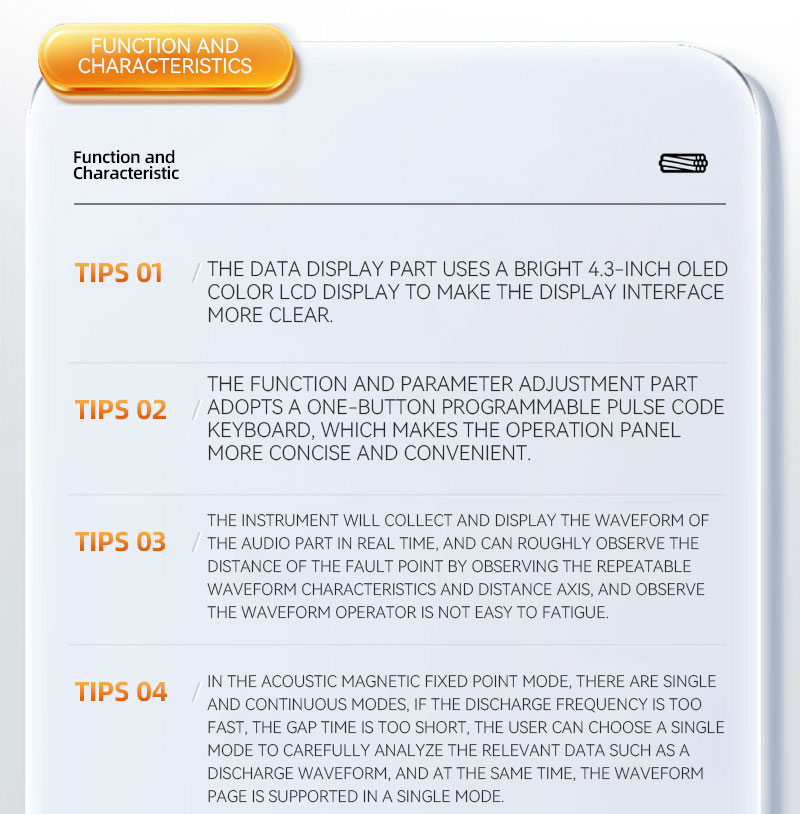 FUNCTION AND CHARACTERISTICS

Function and Characteristic

TIPS 01 / THE DATA DISPLAY PART USES A BRIGHT 4.3-INCH OLED COLOR LCD DISPLAY TO MAKE THE DISPLAY INTERFACE MORE CLEAR.

TIPS 02 / THE FUNCTION AND PARAMETER ADJUSTMENT PART ADOPTS A ONE-BUTTON PROGRAMMABLE PULSE CODE KEYBOARD, WHICH MAKES THE OPERATION PANEL MORE CONCISE AND CONVENIENT.

TIPS 03 / THE INSTRUMENT WILL COLLECT AND DISPLAY THE WAVEFORM OF THE AUDIO PART IN REAL TIME, AND CAN ROUGHLY OBSERVE THE DISTANCE OF THE FAULT POINT BY OBSERVING THE REPEATABLE WAVEFORM CHARACTERISTICS AND DISTANCE AXIS, AND OBSERVE THE WAVEFORM OPERATOR IS NOT EASY TO FATIGUE.

TIPS 04 / IN THE ACOUSTIC MAGNETIC FIXED POINT MODE, THERE ARE SINGLE AND CONTINUOUS MODES, IF THE DISCHARGE FREQUENCY IS TOO FAST, THE GAP TIME IS TOO SHORT, THE USER CAN CHOOSE A SINGLE MODE TO CAREFULLY ANALYZE THE RELEVANT DATA SUCH AS A DISCHARGE WAVEFORM, AND AT THE SAME TIME, THE WAVEFORM PAGE IS SUPPORTED IN A SINGLE MODE.