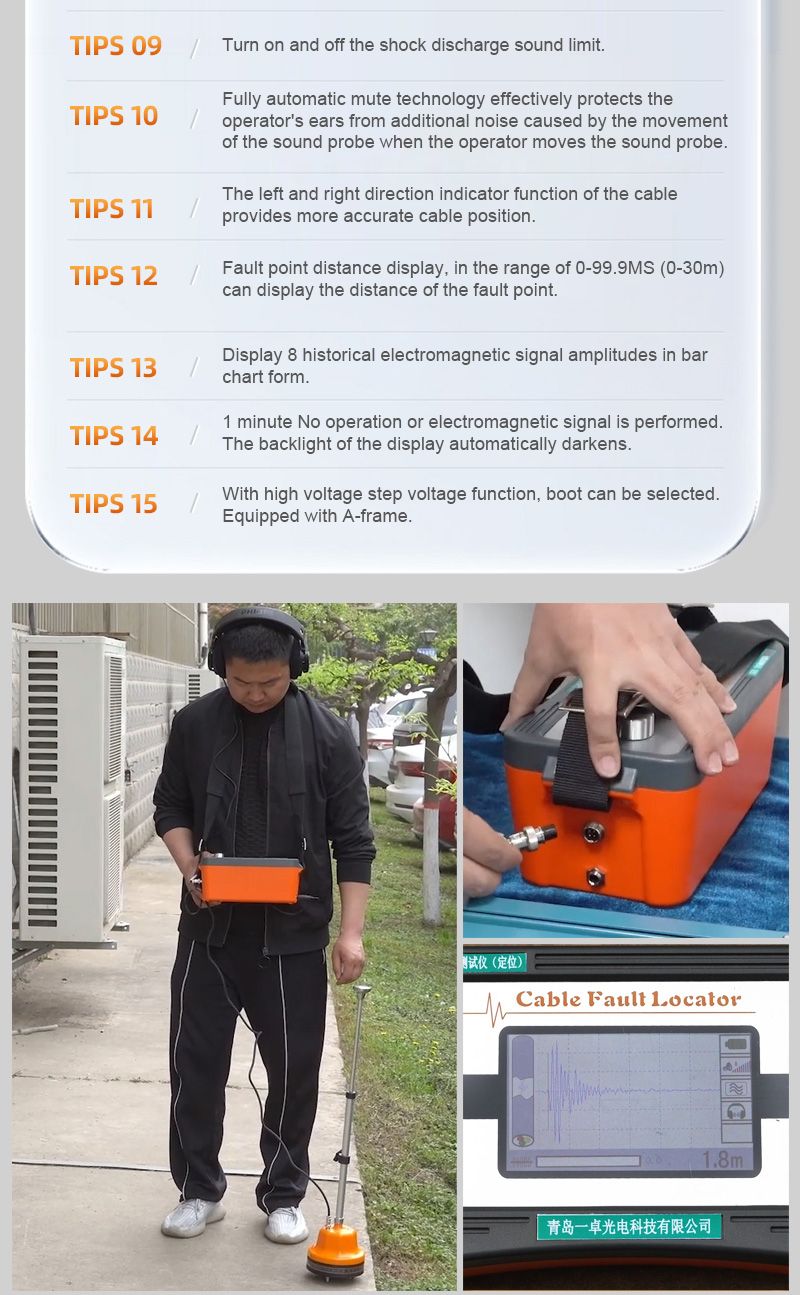 TIPS 09 / Turn on and off the shock discharge sound limit.

TIPS 10 / Fully automatic mute technology effectively protects the operator's ears from additional noise caused by the movement of the sound probe when the operator moves the sound probe.

TIPS 11 / The left and right direction indicator function of the cable provides more accurate cable position.

TIPS 12 / Fault point distance display, in the range of 0-99.9MS (0-30m) can display the distance of the fault point.

TIPS 13 / Display 8 historical electromagnetic signal amplitudes in bar chart form.

TIPS 14 / 1 minute No operation or electromagnetic signal is performed. The backlight of the display automatically darkens.

TIPS 15 / With high voltage step voltage function, boot can be selected. Equipped with A-frame.

测试仪（定位）

Cable Fault Locator

1.8m

青岛一卓光电科技有限公司