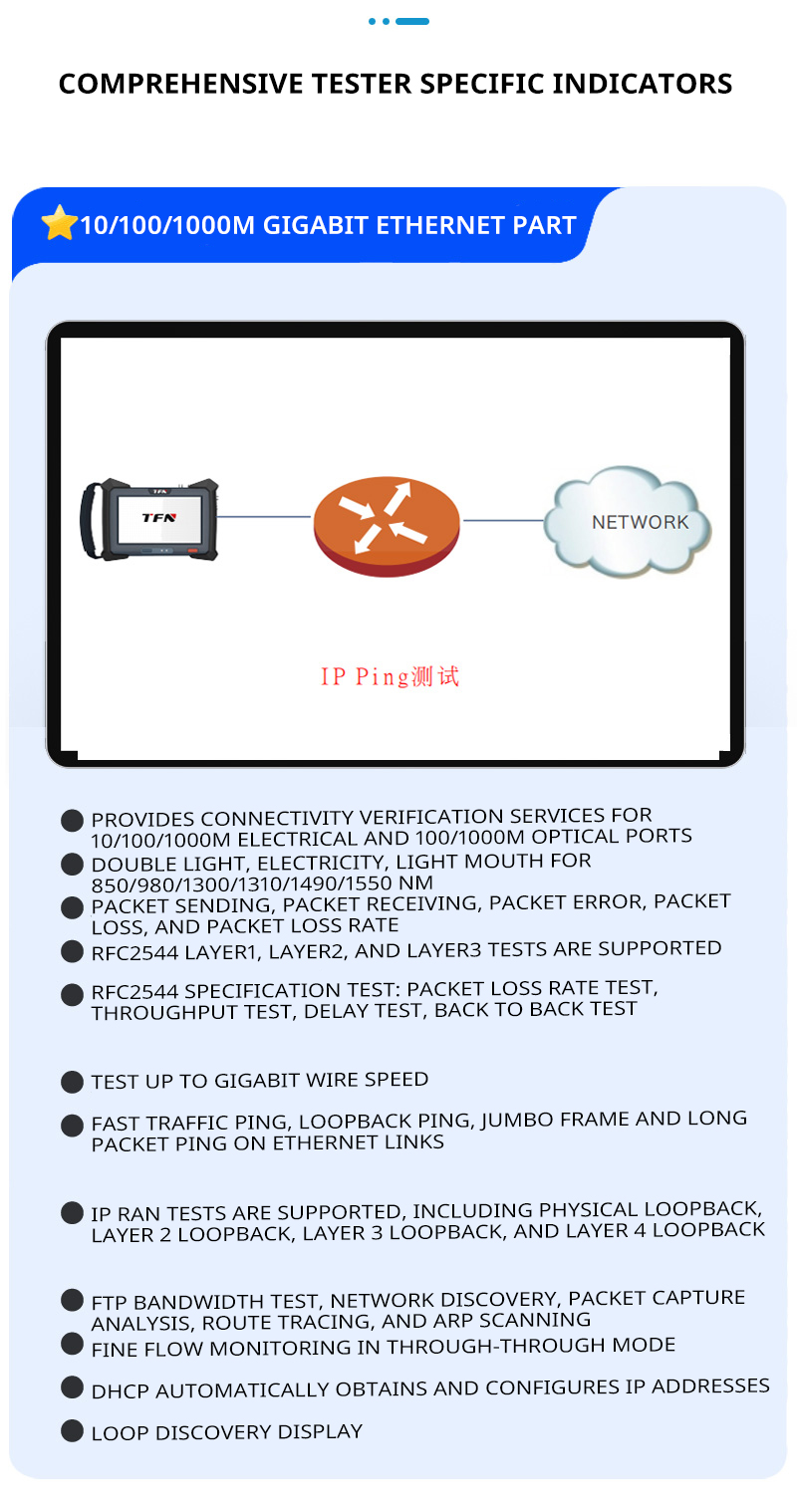 COMPREHENSIVE TESTER SPECIFIC INDICATORS

10/100/1000M GIGABIT ETHERNET PART

TFN

TFN

NETWORK

IP Ping测试

PROVIDES CONNECTIVITY VERIFICATION SERVICES FOR 10/100/1000M ELECTRICAL AND 100/1000M OPTICAL PORTS

DOUBLE LIGHT, ELECTRICITY, LIGHT MOUTH FOR 850/980/1300/1310/1490/1550 NM

PACKET SENDING, PACKET RECEIVING, PACKET ERROR, PACKET LOSS, AND PACKET LOSS RATE

RFC2544 LAYER1, LAYER2, AND LAYER3 TESTS ARE SUPPORTED

RFC2544 SPECIFICATION TEST: PACKET LOSS RATE TEST, THROUGHPUT TEST, DELAY TEST, BACK TO BACK TEST

TEST UP TO GIGABIT WIRE SPEED

FAST TRAFFIC PING, LOOPBACK PING, JUMBO FRAME AND LONG PACKET PING ON ETHERNET LINKS

IP RAN TESTS ARE SUPPORTED, INCLUDING PHYSICAL LOOPBACK, LAYER 2 LOOPBACK, LAYER 3 LOOPBACK, AND LAYER 4 LOOPBACK

FTP BANDWIDTH TEST, NETWORK DISCOVERY, PACKET CAPTURE ANALYSIS, ROUTE TRACING, AND ARP SCANNING

FINE FLOW MONITORING IN THROUGH-THROUGH MODE

DHCP AUTOMATICALLY OBTAINS AND CONFIGURES IP ADDRESSES

LOOP DISCOVERY DISPLAY