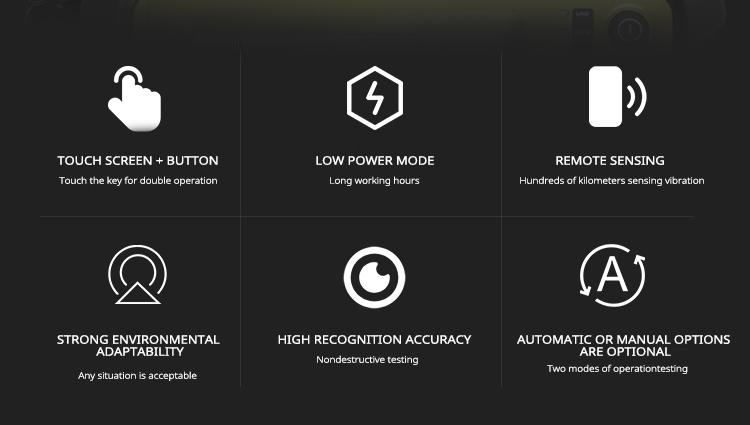 TOUCH SCREEN + BUTTON
Touch the key for double operation

LOW POWER MODE
Long working hours

REMOTE SENSING
Hundreds of kilometers sensing vibration

STRONG ENVIRONMENTAL ADAPTABILITY
Any situation is acceptable

HIGH RECOGNITION ACCURACY
Nondestructive testing

AUTOMATIC OR MANUAL OPTIONS ARE OPTIONAL
Two modes of operationtesting