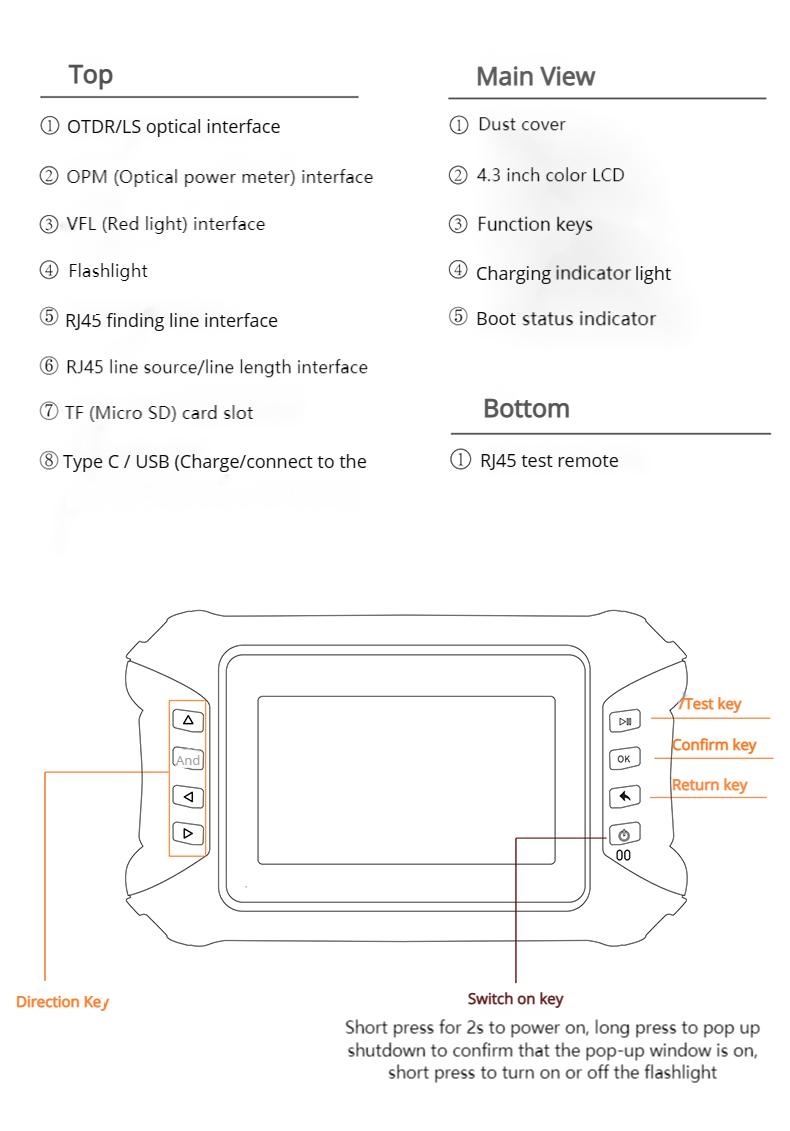 Top

① OTDR/LS optical interface

② OPM (Optical power meter) interface

③ VFL (Red light) interface

④ Flashlight

⑤ RJ45 finding line interface

⑥ RJ45 line source/line length interface

⑦ TF (Micro SD) card slot

⑧ Type C / USB (Charge/connect to the

Main View

① Dust cover

② 4.3 inch color LCD

③ Function keys

④ Charging indicator light

⑤ Boot status indicator

Bottom

① RJ45 test remote

And

OK

00

/Test key

Confirm key

Return key

Direction Key

Switch on key

Short press for 2s to power on, long press to pop up shutdown to confirm that the pop-up window is on, short press to turn on or off the flashlight